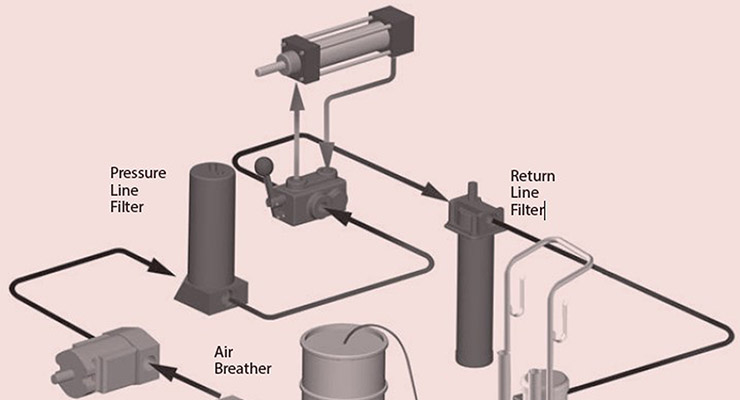 Pressure Line Filter

Return Line Filter

Air Breather