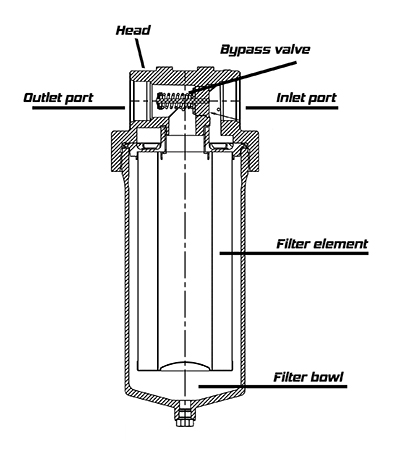 Head
Bypass valve
Outlet port
Inlet port
Filter element
Filter bowl